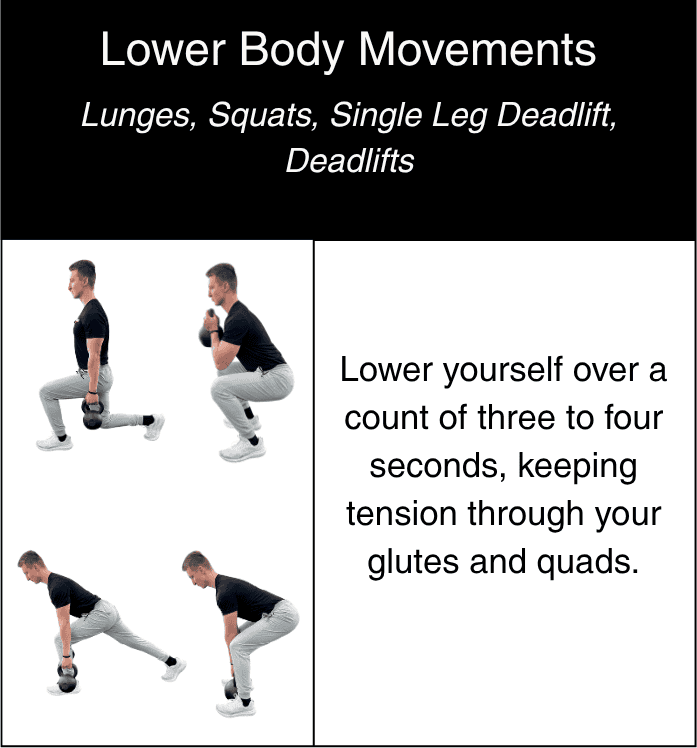 Lower Body Movements

Lunges, Squats, Single Leg Deadlift, Deadlifts

Lower yourself over a count of three to four seconds, keeping tension through your glutes and quads.